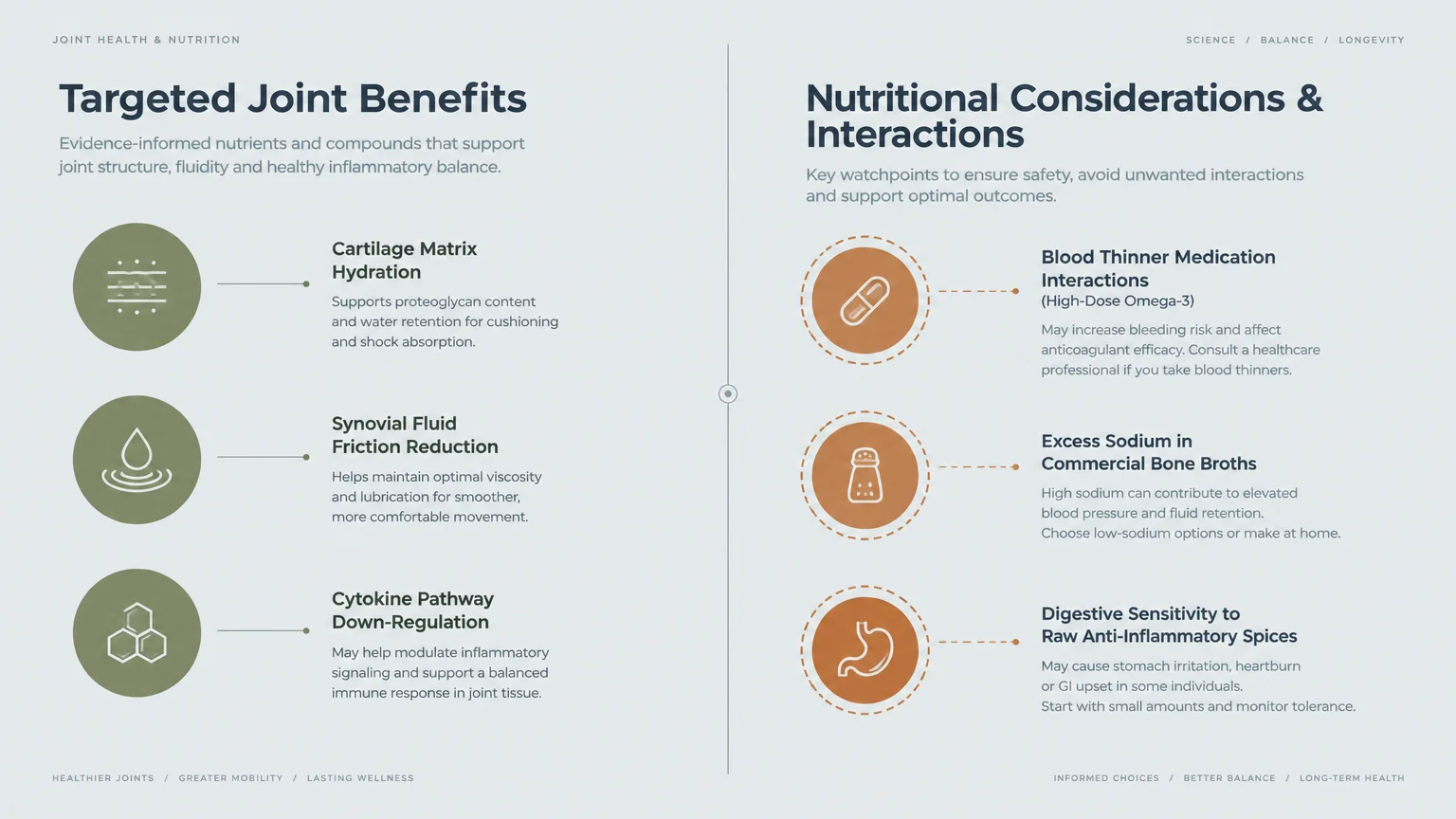 JOINT HEALTH & NUTRITION

Targeted Joint Benefits

Evidence-informed nutrients and compounds that support joint structure, fluidity and healthy inflammatory balance.

Cartilage Matrix
Hydration

Supports proteoglycan content and water retention for cushioning and shock absorption.

Synovial Fluid
Friction Reduction

Helps maintain optimal viscosity and lubrication for smoother, more comfortable movement.

Cytokine Pathway
Down-Regulation

May help modulate inflammatory signaling and support a balanced immune response in joint tissue.

HEALTHIER JOINTS / GREATER MOBILITY / LASTING WELLNESS

SCIENCE / BALANCE / LONGEVITY

Nutritional Considerations & Interactions

Key watchpoints to ensure safety, avoid unwanted interactions and support optimal outcomes.

Blood Thinner Medication
Interactions
(High-Dose Omega-3)

May increase bleeding risk and affect anticoagulant efficacy. Consult a healthcare professional if you take blood thinners.

Excess Sodium in
Commercial Bone Broths

High sodium can contribute to elevated blood pressure and fluid retention. Choose low-sodium options or make at home.

Digestive Sensitivity to
Raw Anti-Inflammatory Spices

May cause stomach irritation, heartburn or GI upset in some individuals. Start with small amounts and monitor tolerance.

INFORMED CHOICES / BETTER BALANCE / LONG-TERM HEALTH