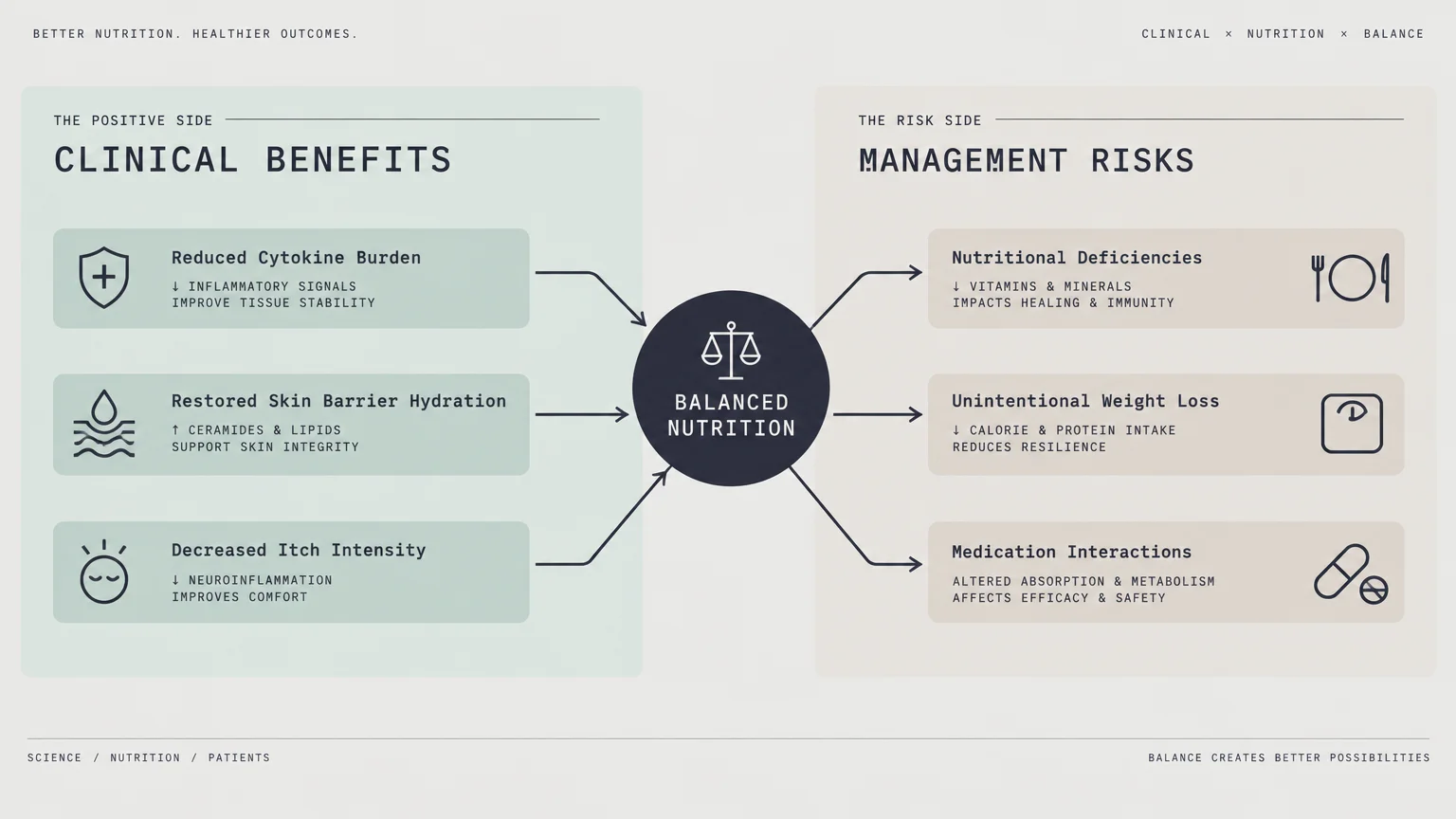 BETTER NUTRITION. HEALTHIER OUTCOMES.

CLINICAL × NUTRITION × BALANCE

THE POSITIVE SIDE

CLINICAL BENEFITS

Reduced Cytokine Burden
↓ INFLAMMATORY SIGNALS
IMPROVE TISSUE STABILITY

Restored Skin Barrier Hydration
↑ CERAMIDES & LIPIDS
SUPPORT SKIN INTEGRITY

Decreased Itch Intensity
↓ NEUROINFLAMMATION
IMPROVES COMFORT

BALANCED NUTRITION

THE RISK SIDE

MANAGEMENT RISKS

Nutritional Deficiencies
↓ VITAMINS & MINERALS
IMPACTS HEALING & IMMUNITY

Unintentional Weight Loss
↓ CALORIE & PROTEIN INTAKE
REDUCES RESILIENCE

Medication Interactions
ALTERED ABSORPTION & METABOLISM
AFFECTS EFFICACY & SAFETY

SCIENCE / NUTRITION / PATIENTS

BALANCE CREATES BETTER POSSIBILITIES