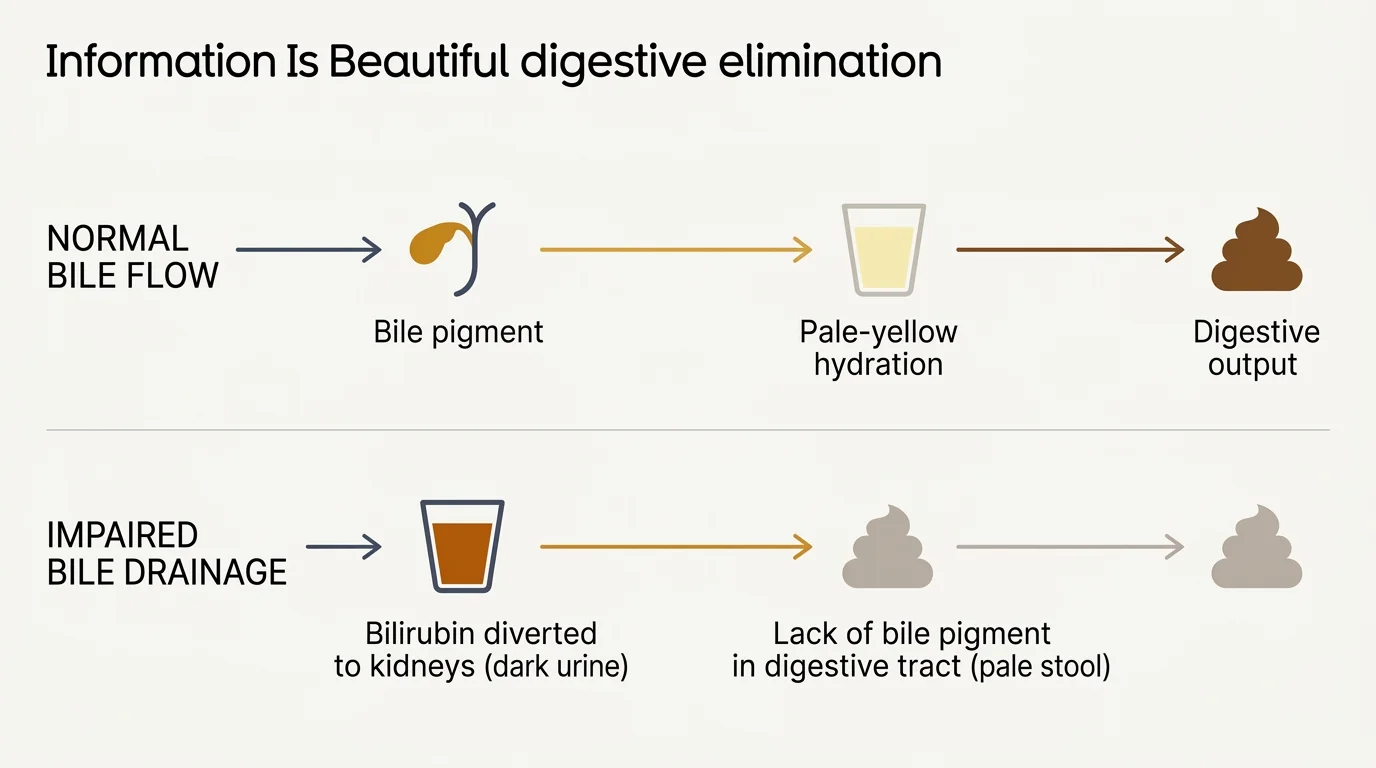 Information Is Beautiful digestive elimination

NORMAL BILE FLOW

Bile pigment

Pale-yellow hydration

Digestive output

IMPAIRED BILE DRAINAGE

Bilirubin diverted to kidneys (dark urine)

Lack of bile pigment in digestive tract (pale stool)